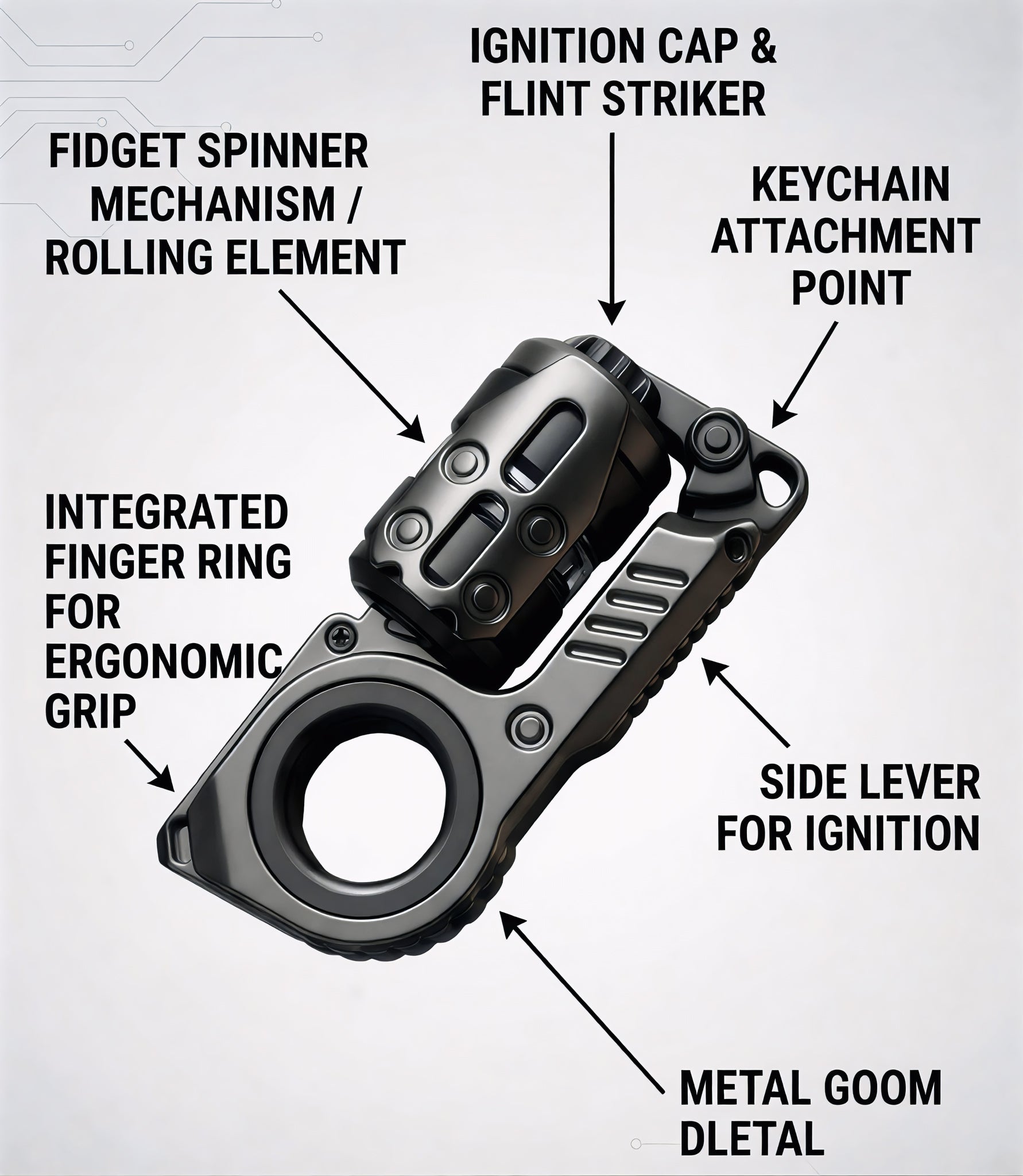 IGNITION CAP & FLINT STRIKER

FIDGET SPINNER MECHANISM / ROLLING ELEMENT

KEYCHAIN ATTACHMENT POINT

INTEGRATED FINGER RING FOR ERGONOMIC GRIP

SIDE LEVER FOR IGNITION

METAL GOOM DLETAL